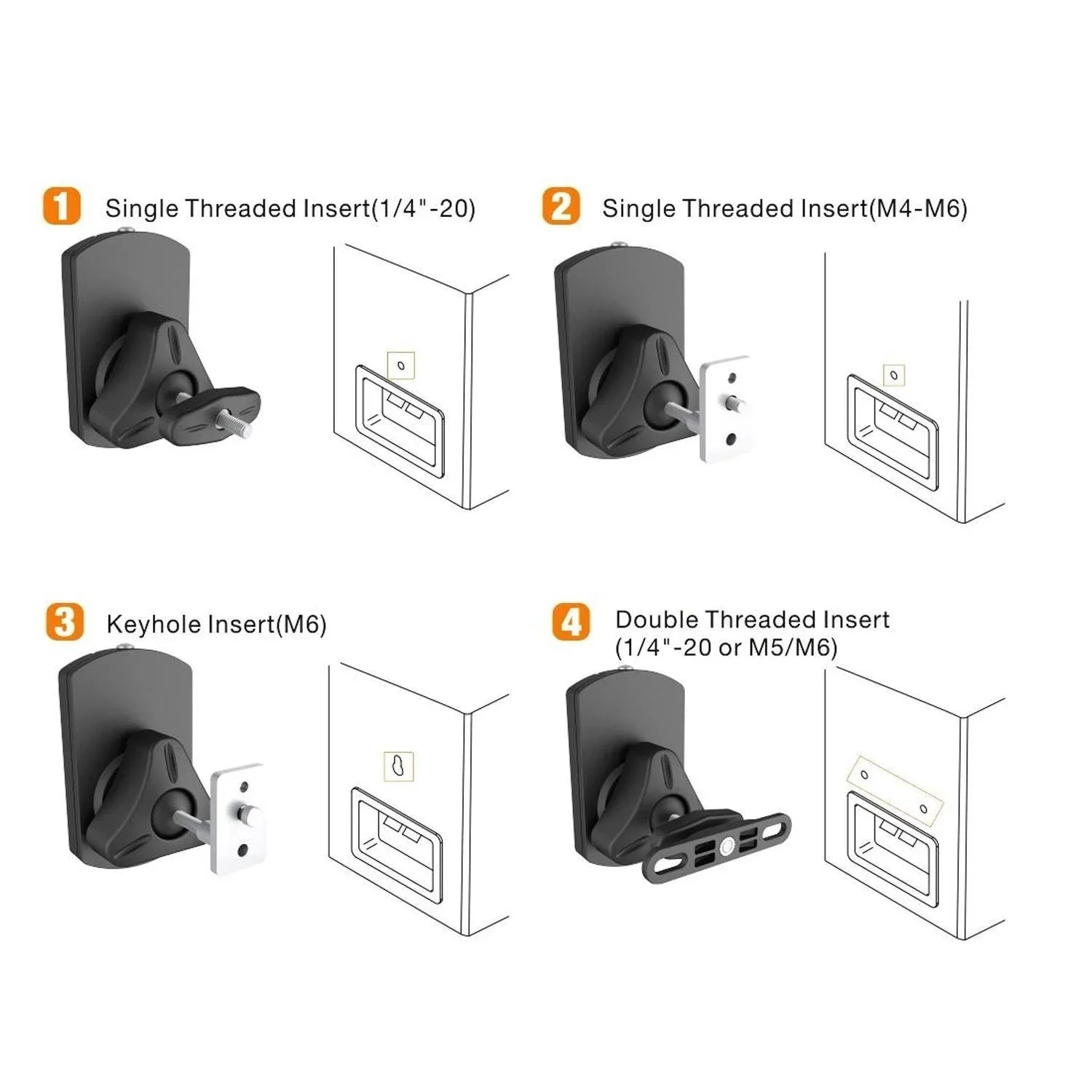 1 Single Threaded Insert(1/4"-20)

2 Single Threaded Insert(M4-M6)

3 Keyhole Insert(M6)

4 Double Threaded Insert (1/4"-20 or M5/M6)