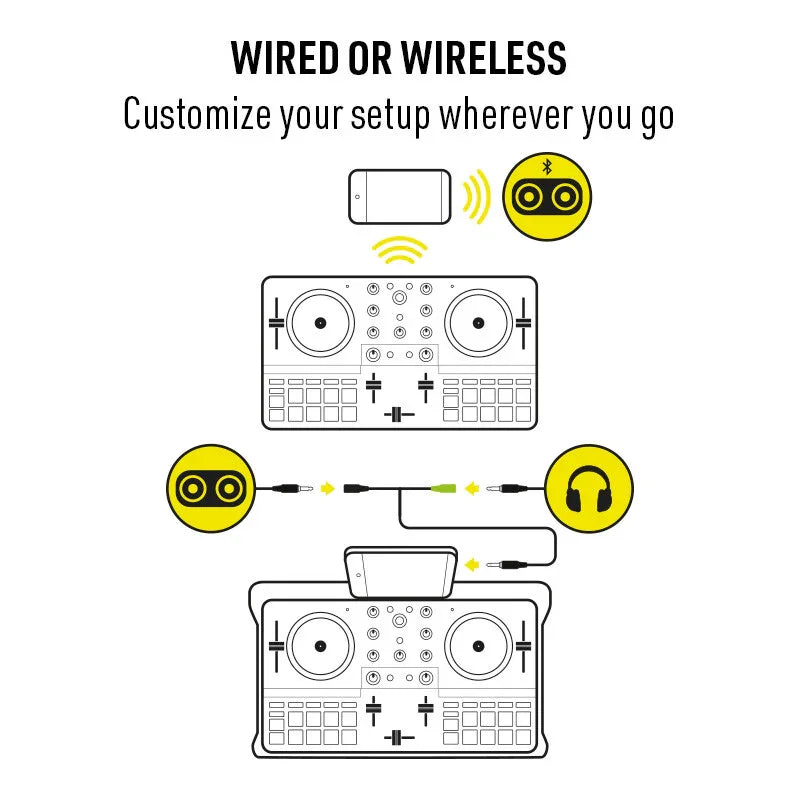 WIRED OR WIRELESS
Customize your setup wherever you go